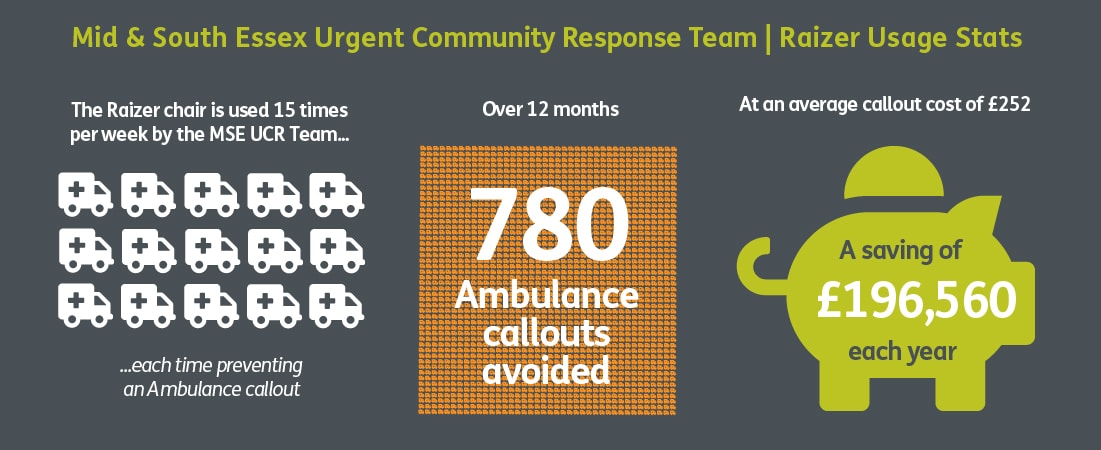 Mid & South Essex Urgent Community Response Team | Raizer Usage Stats

The Raizer chair is used 15 times per week by the MSE UCR Team...

...each time preventing an Ambulance callout

Over 12 months

780 Ambulance callouts avoided

At an average callout cost of £252

A saving of £196,560 each year