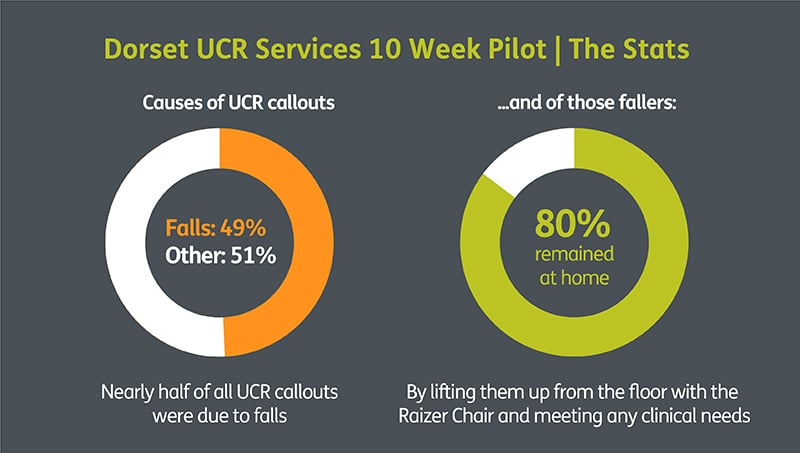 Dorset UCR Services 10 Week Pilot | The Stats

Causes of UCR callouts

Falls: 49%
Other: 51%

Nearly half of all UCR callouts were due to falls

...and of those fallers:

80%
remained at home

By lifting them up from the floor with the Raizer Chair and meeting any clinical needs