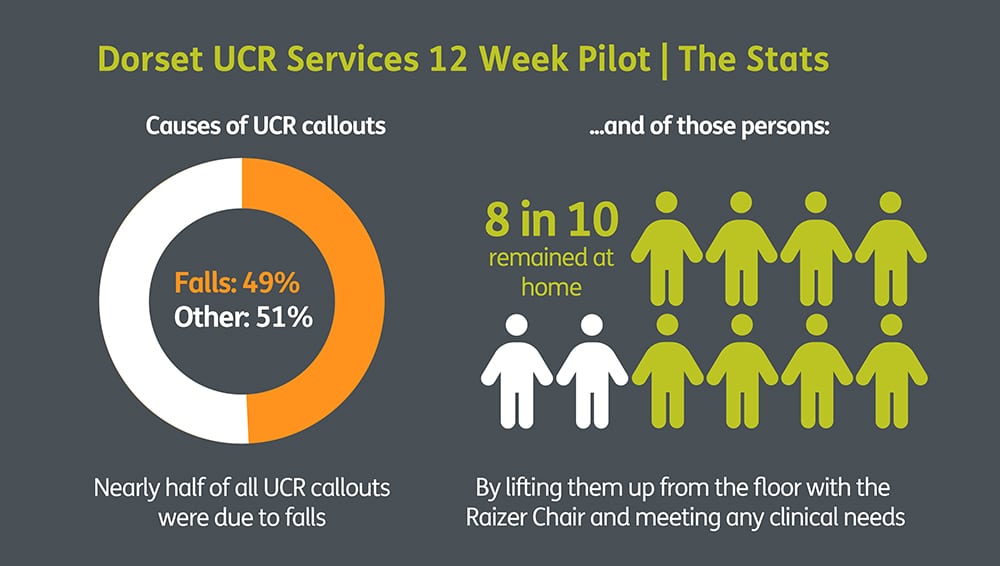 Dorset UCR Services 12 Week Pilot | The Stats

Causes of UCR callouts

Falls: 49%
Other: 51%

Nearly half of all UCR callouts were due to falls

...and of those persons:

8 in 10
remained at home

By lifting them up from the floor with the Raizer Chair and meeting any clinical needs