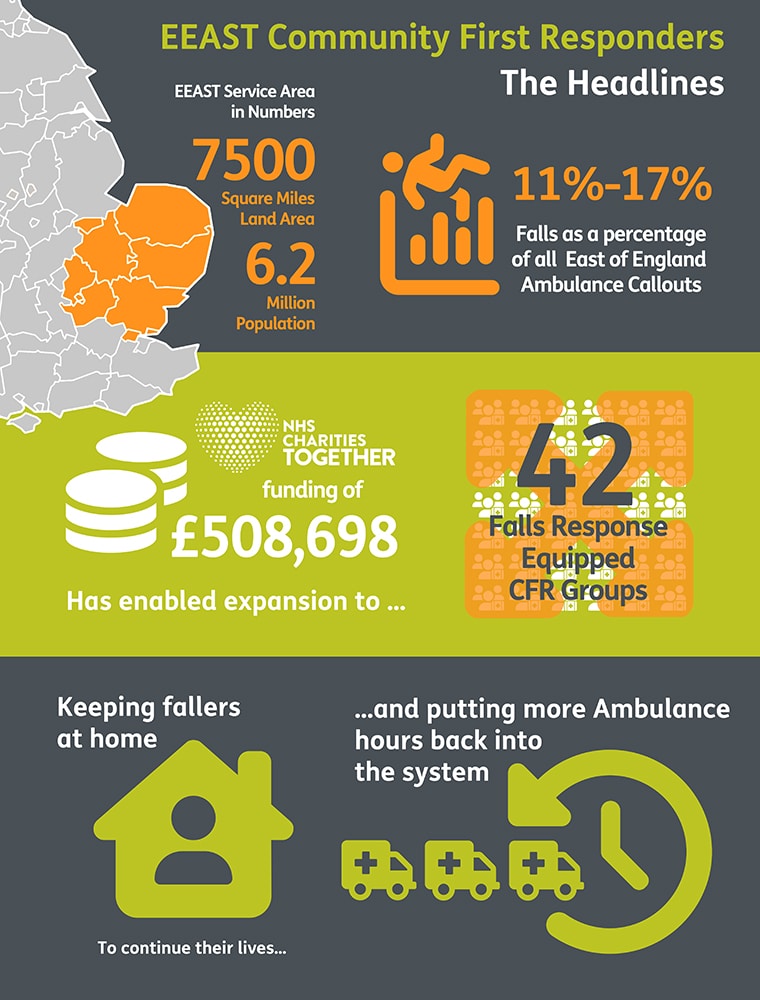 EEAST Community First Responders

The Headlines

EEAST Service Area in Numbers

7500
Square Miles Land Area

6.2
Million Population

11%-17%
Falls as a percentage of all East of England Ambulance Callouts

NHS CHARITIES TOGETHER

funding of
£508,698

Has enabled expansion to ...

42
Falls Response Equipped CFR Groups

Keeping fallers at home

To continue their lives...

...and putting more Ambulance hours back into the system