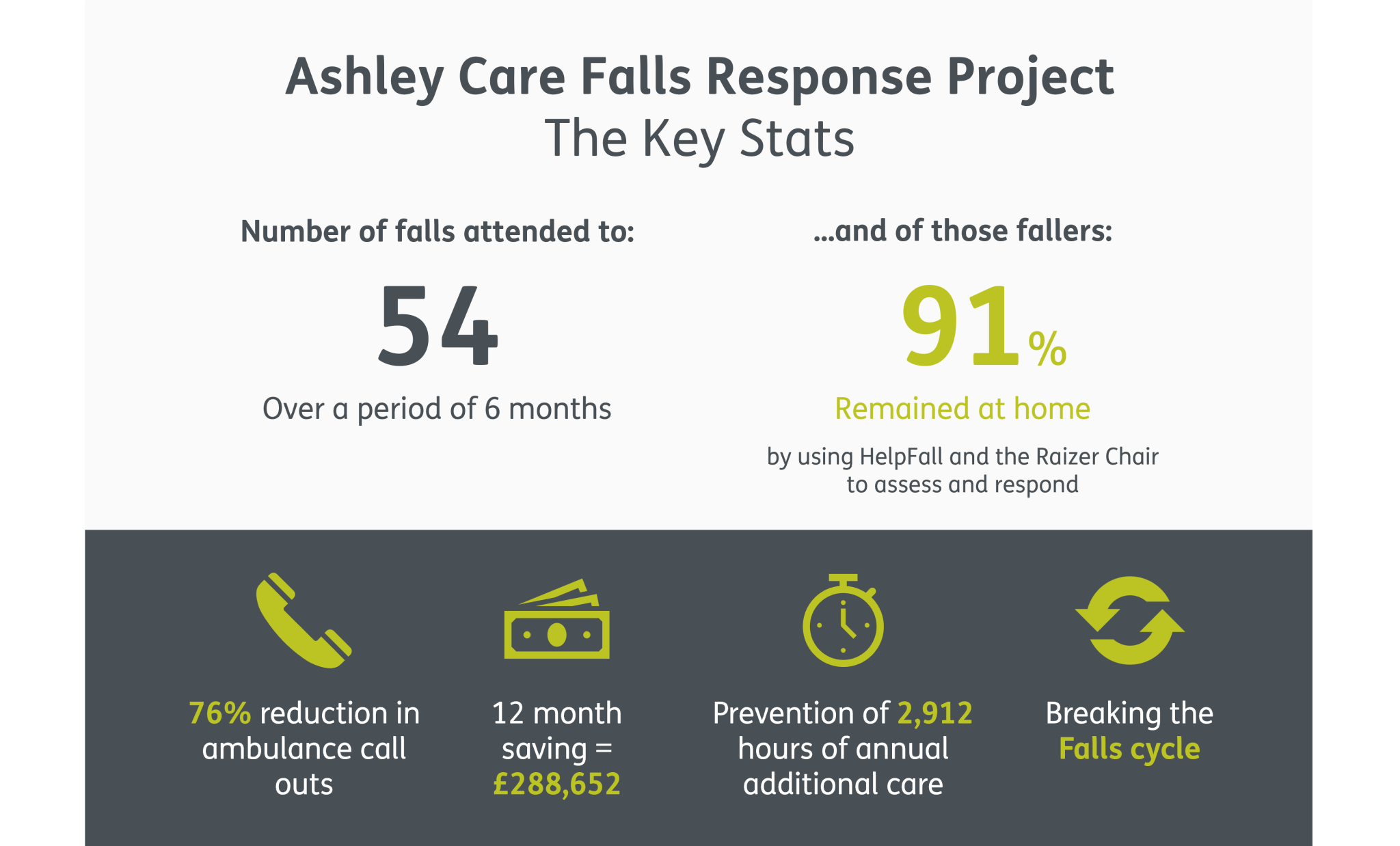 Ashley Care Falls Response Project
The Key Stats

Number of falls attended to:

54

Over a period of 6 months

...and of those fallers:

91%

Remained at home

by using HelpFall and the Raizer Chair to assess and respond

76% reduction in ambulance call outs

12 month saving = £288,652

Prevention of 2,912 hours of annual additional care

Breaking the Falls cycle