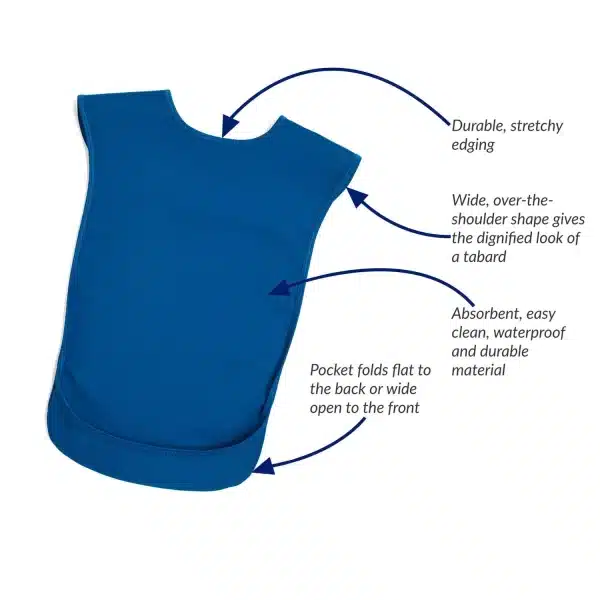 Durable, stretchy edging

Wide, over-the-shoulder shape gives the dignified look of a tabard

Absorbent, easy clean, waterproof and durable material

Pocket folds flat to the back or wide open to the front