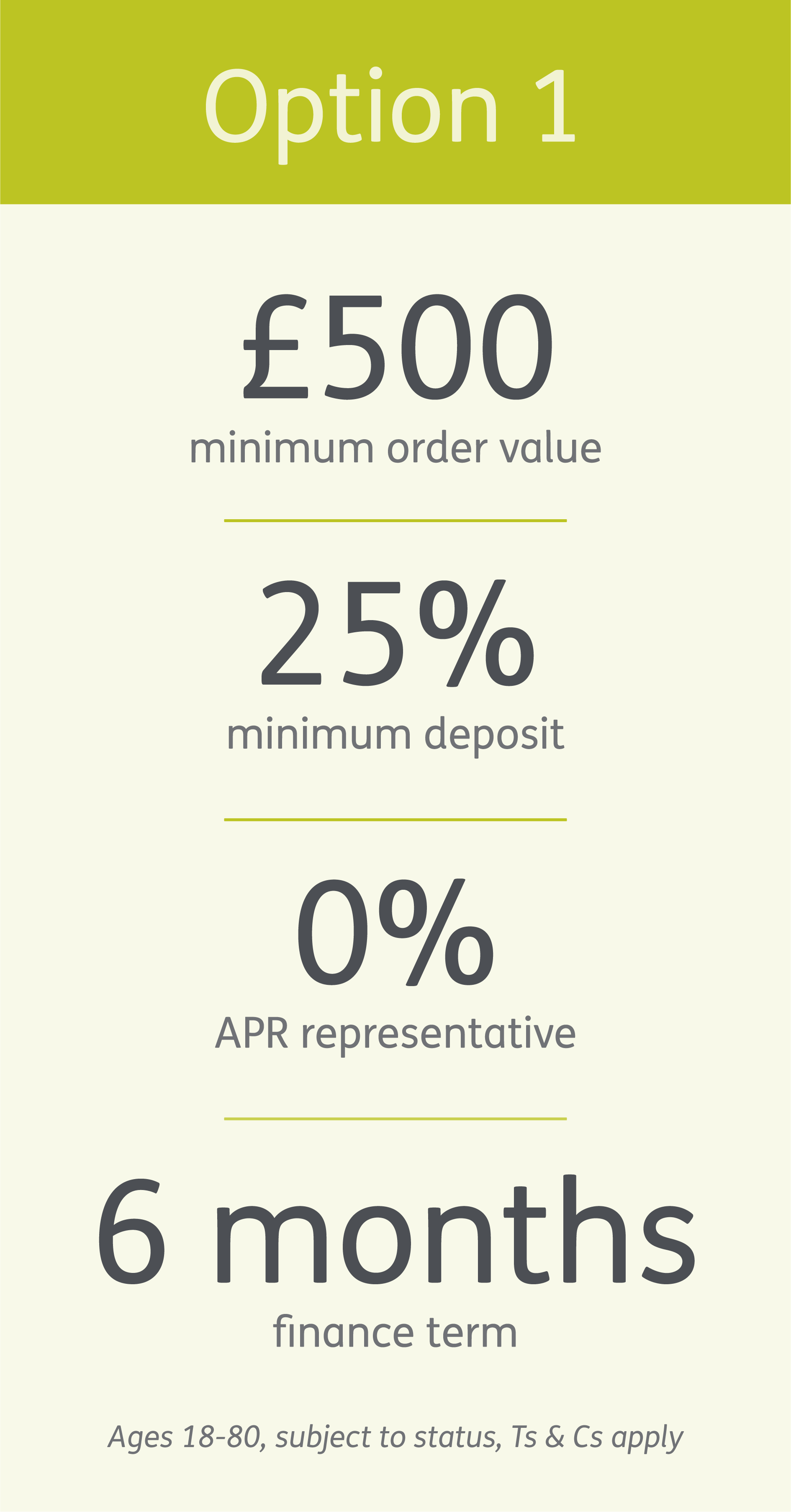 Option 1

£500
minimum order value

25%
minimum deposit

0%
APR representative

6 months
finance term

Ages 18-80, subject to status, Ts & Cs apply